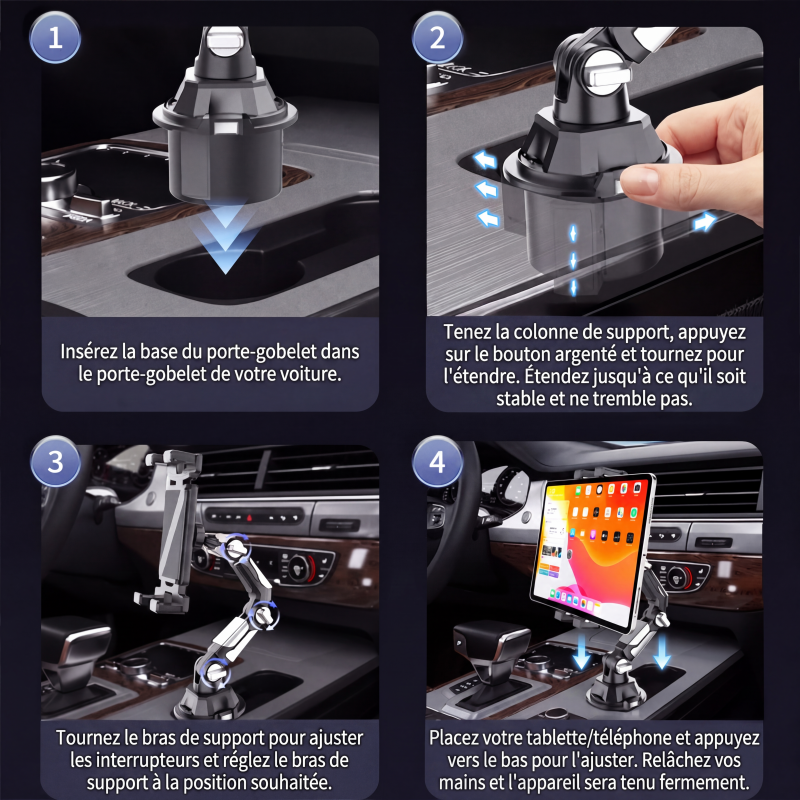 1

Insérez la base du porte-gobelet dans le porte-gobelet de votre voiture.

2

Tenez la colonne de support, appuyez sur le bouton argenté et tournez pour l'étendre. Étendez jusqu'à ce qu'il soit stable et ne tremble pas.

3

Tournez le bras de support pour ajuster les interrupteurs et réglez le bras de support à la position souhaitée.

4

Placez votre tablette/téléphone et appuyez vers le bas pour l'ajuster. Relâchez vos mains et l'appareil sera tenu fermement.