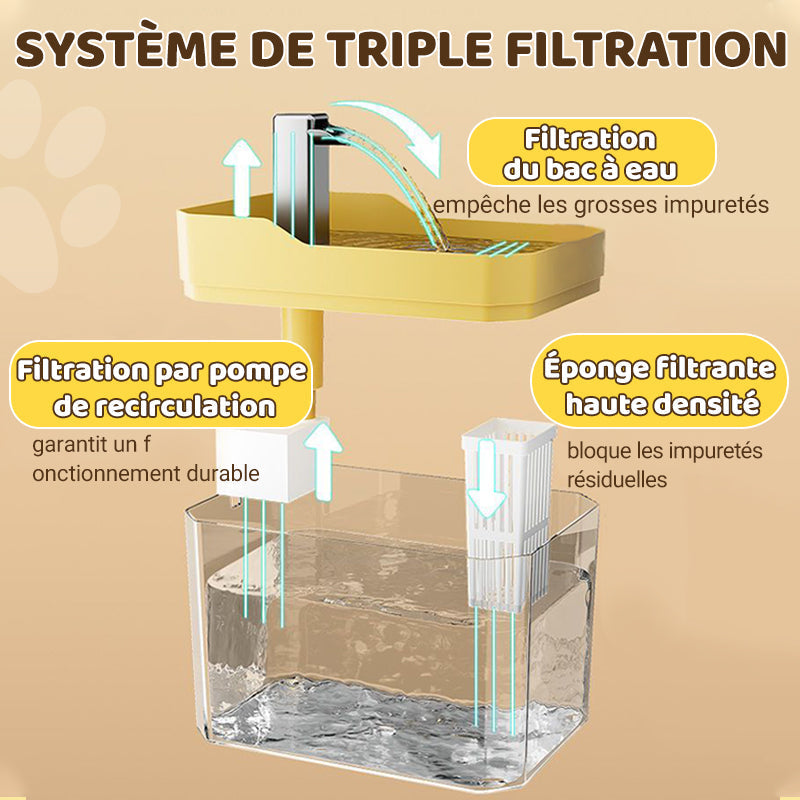 SYSTÈME DE TRIPLE FILTRATION

Filtration du bac à eau
empêche les grosses impuretés

Filtration par pompe de recirculation
garantit un f onctionnement durable

Éponge filtrante haute densité
bloque les impuretés résiduelles